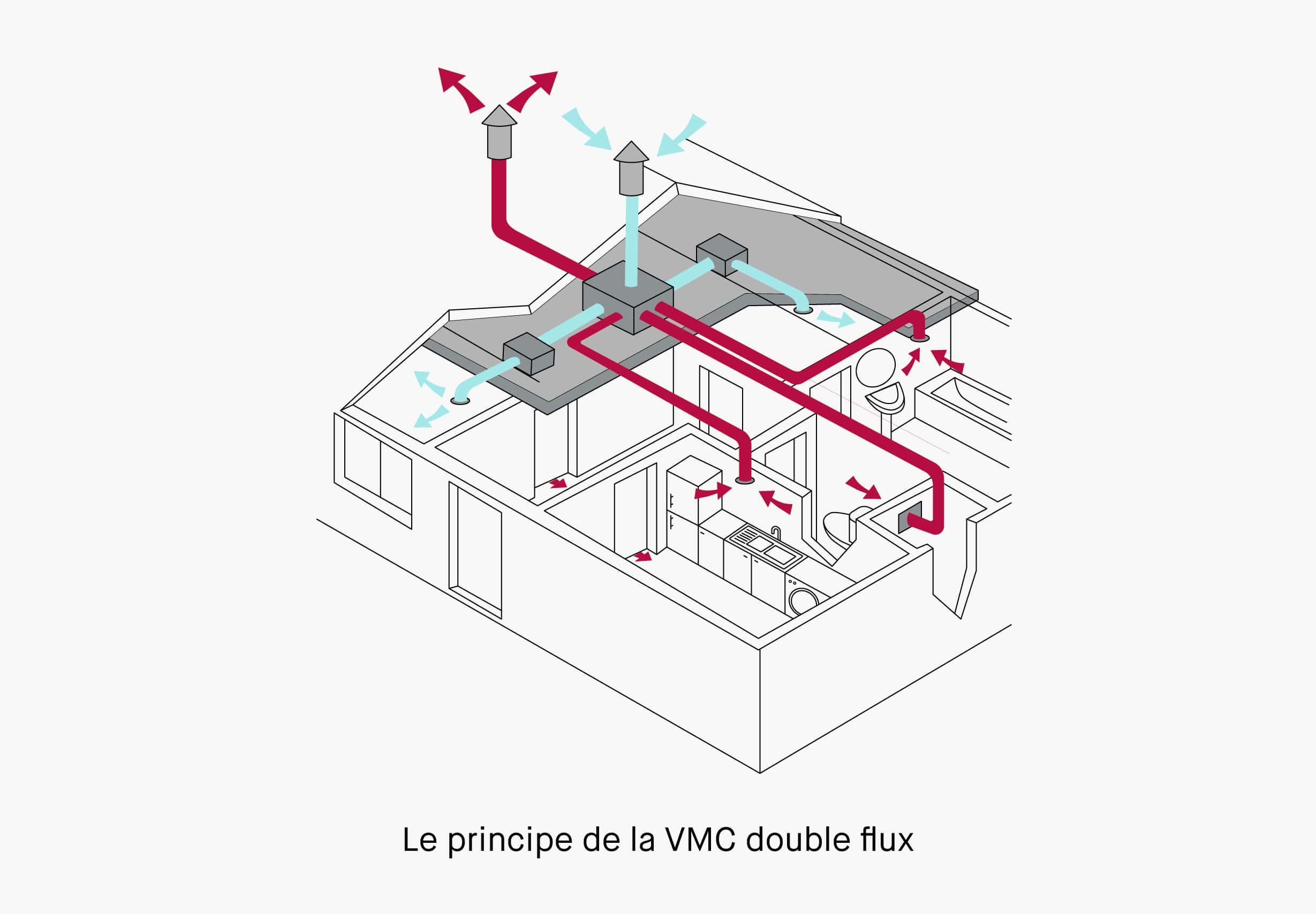 Le principe de la VMC double flux